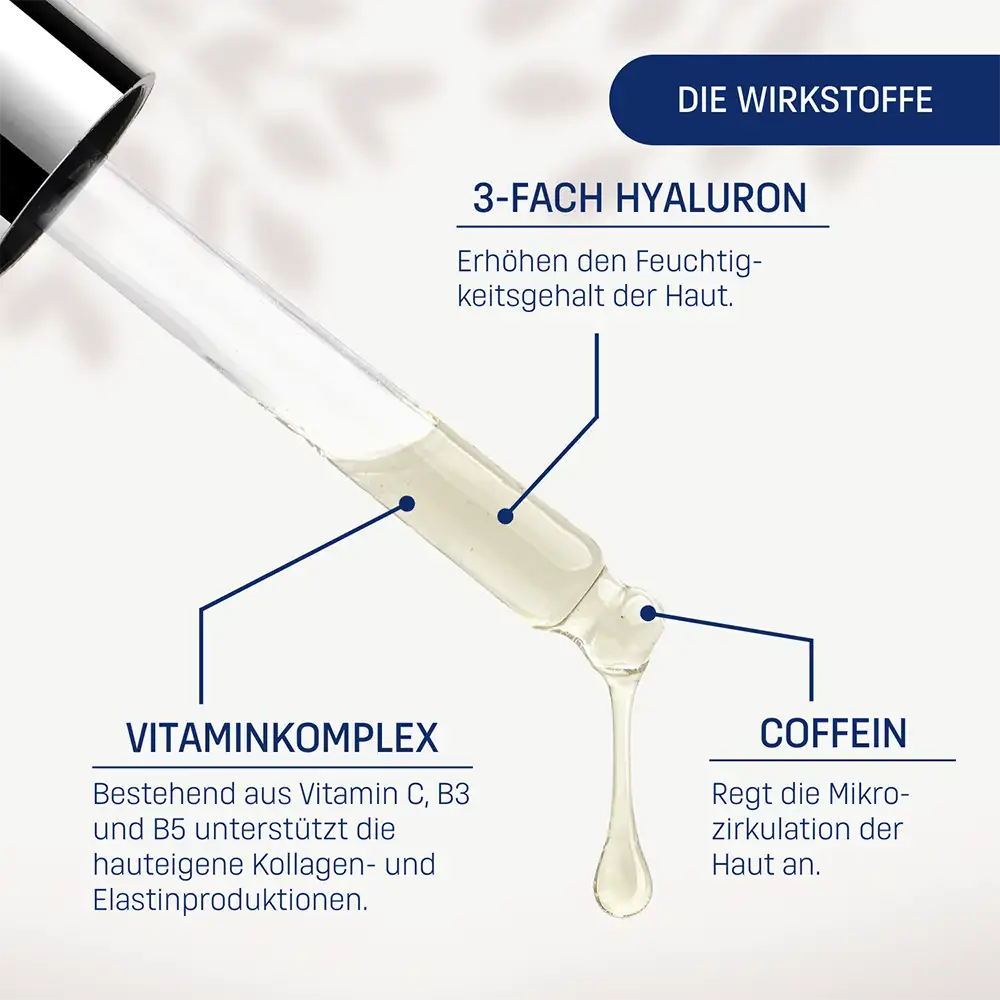 DIE WIRKSTOFFE

3-FACH HYALURON

Erhöhen den Feuchtigkeitsgehalt der Haut.

VITAMINKOMPLEX

Bestehend aus Vitamin C, B3 und B5 unterstützt die hauteigene Kollagen- und Elastinproduktionen.

COFFEIN

Regt die Mikrozirkulation der Haut an.